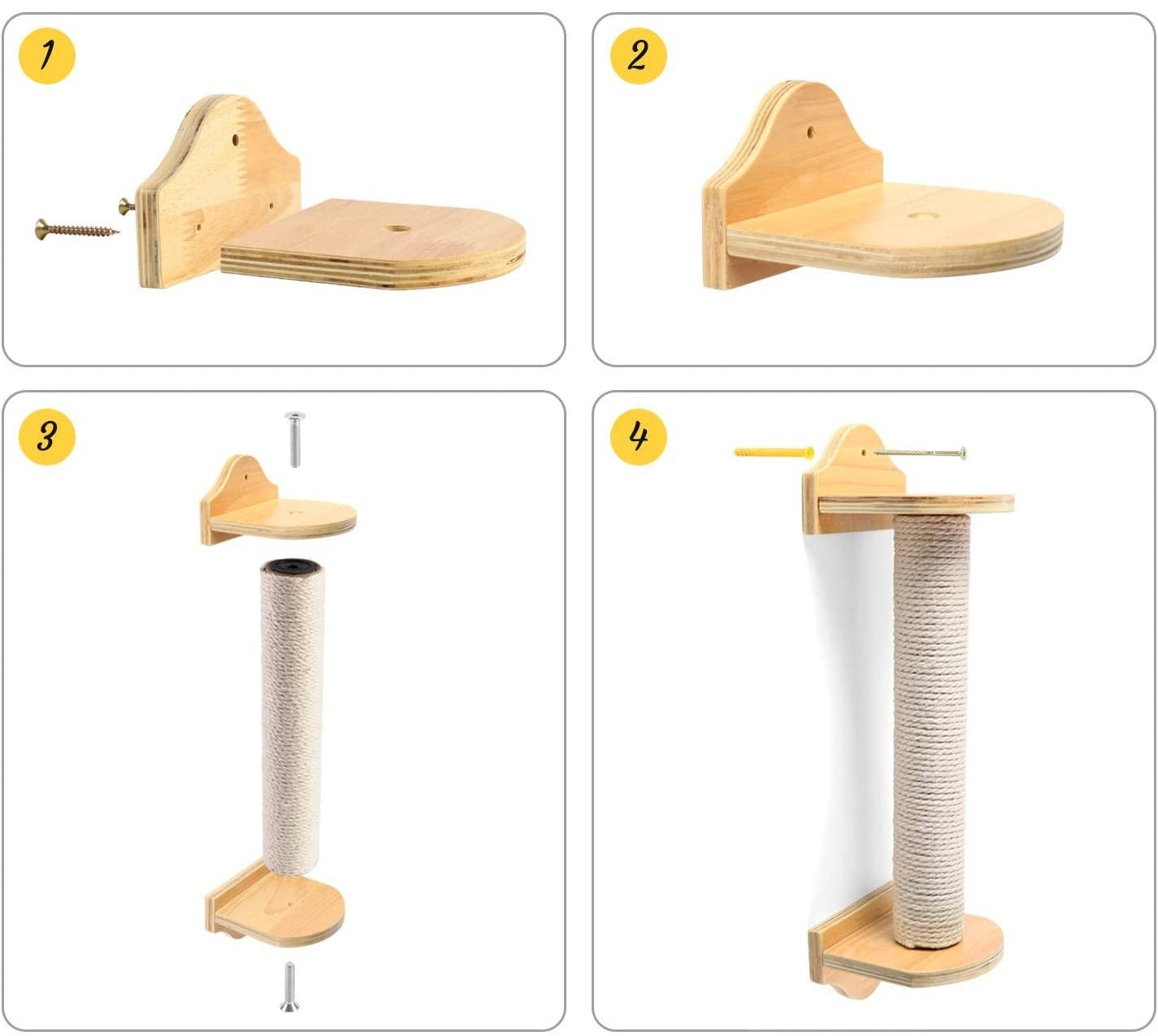 1

2

3

4